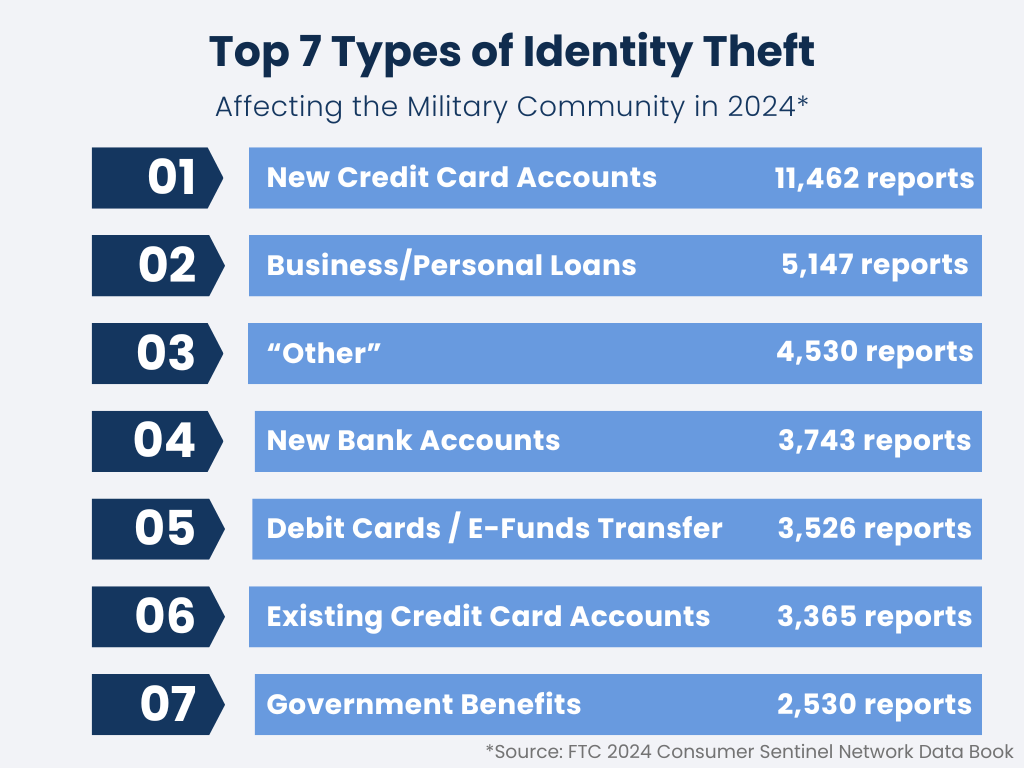 Top 7 Types of Identity Theft

Affecting the Military Community in 2024*

01 New Credit Card Accounts 11,462 reports

02 Business/Personal Loans 5,147 reports

03 “Other” 4,530 reports

04 New Bank Accounts 3,743 reports

05 Debit Cards / E-Funds Transfer 3,526 reports

06 Existing Credit Card Accounts 3,365 reports

07 Government Benefits 2,530 reports

*Source: FTC 2024 Consumer Sentinel Network Data Book