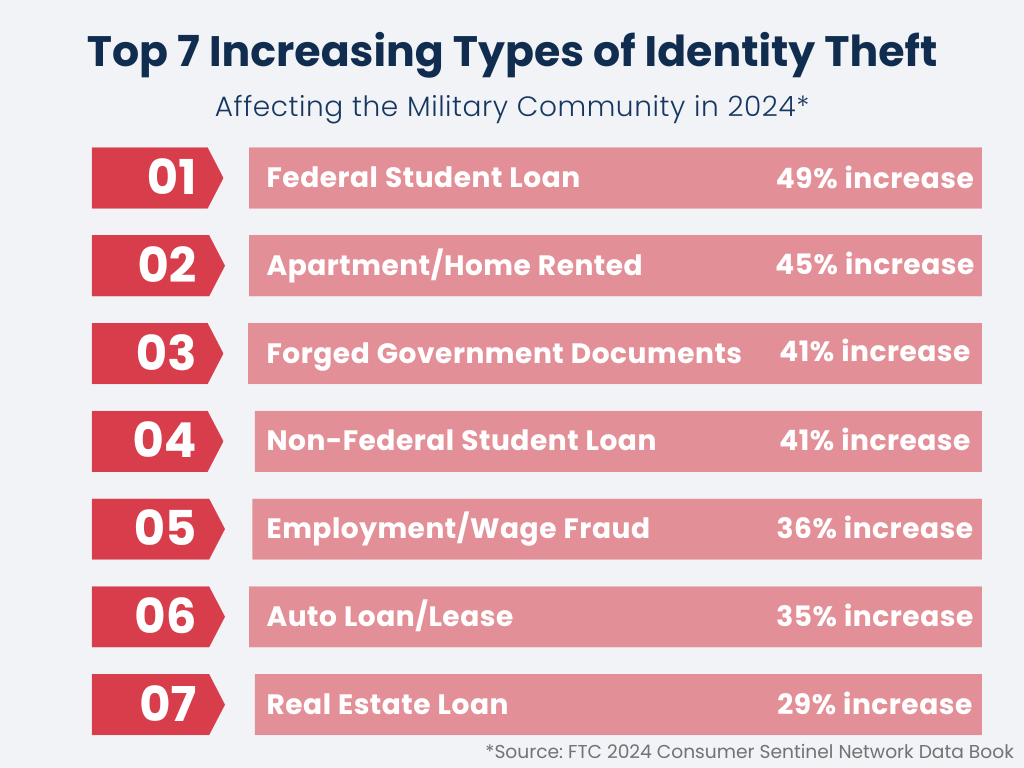 Top 7 Increasing Types of Identity Theft

Affecting the Military Community in 2024*

01 Federal Student Loan 49% increase

02 Apartment/Home Rented 45% increase

03 Forged Government Documents 41% increase

04 Non-Federal Student Loan 41% increase

05 Employment/Wage Fraud 36% increase

06 Auto Loan/Lease 35% increase

07 Real Estate Loan 29% increase

*Source: FTC 2024 Consumer Sentinel Network Data Book